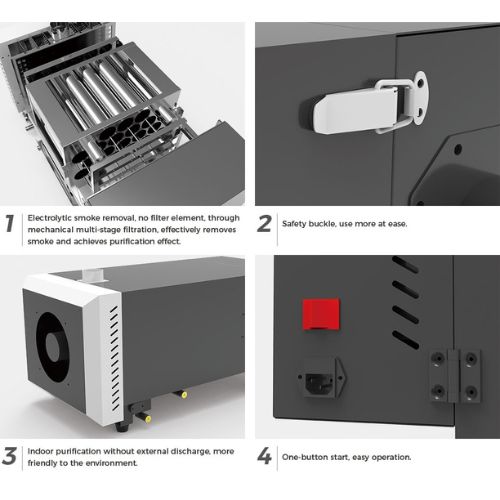 1
Electrolytic smoke removal, no filter element, through mechanical multi-stage filtration, effectively removes smoke and achieves purification effect.

2
Safety buckle, use more at ease.

3
Indoor purification without external discharge, more friendly to the environment.

4
One-button start, easy operation.